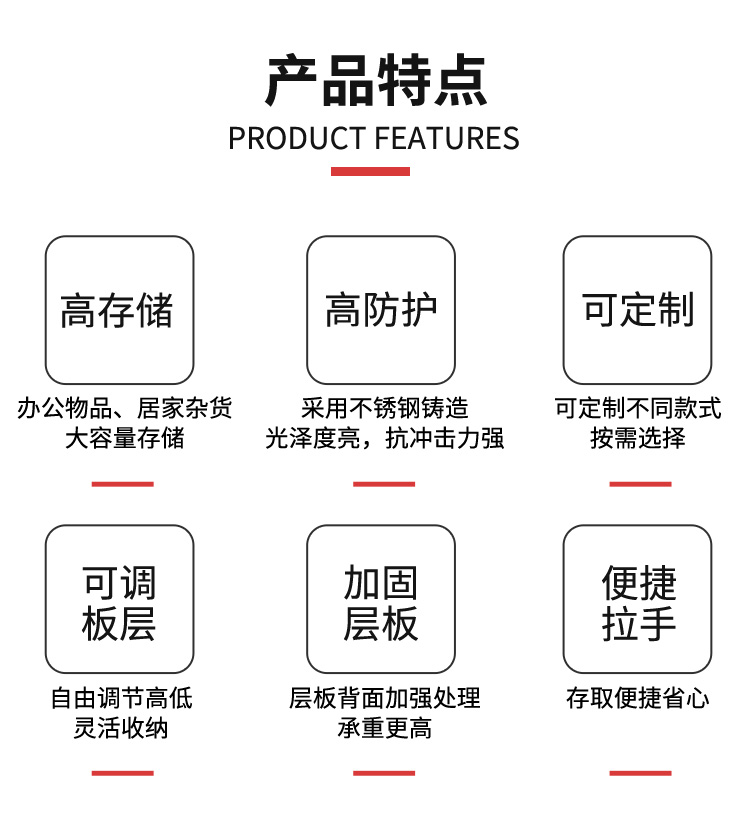 产品特点
PRODUCT FEATURES

高存储

办公物品、居家杂货
大容量存储

高防护

采用不锈钢铸造
光泽度亮，抗冲击力强

可定制

可定制不同款式
按需选择

可调
板层

自由调节高低
灵活收纳

加固
层板

层板背面加强处理
承重更高

便捷
拉手

存取便捷省心