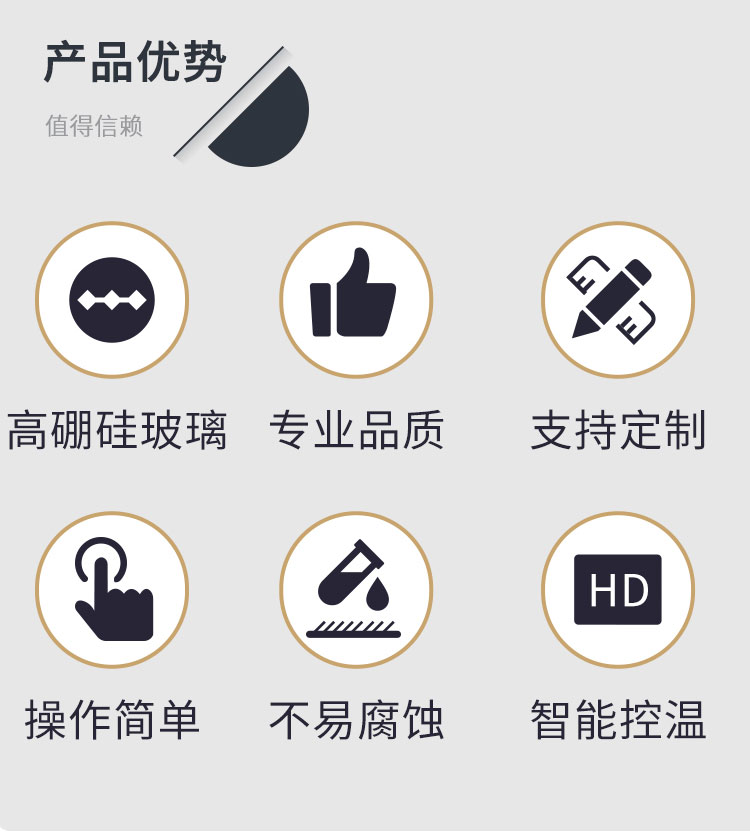 产品优势
值得信赖

高硼硅玻璃

专业品质

支持定制

HD

操作简单

不易腐蚀

智能控温