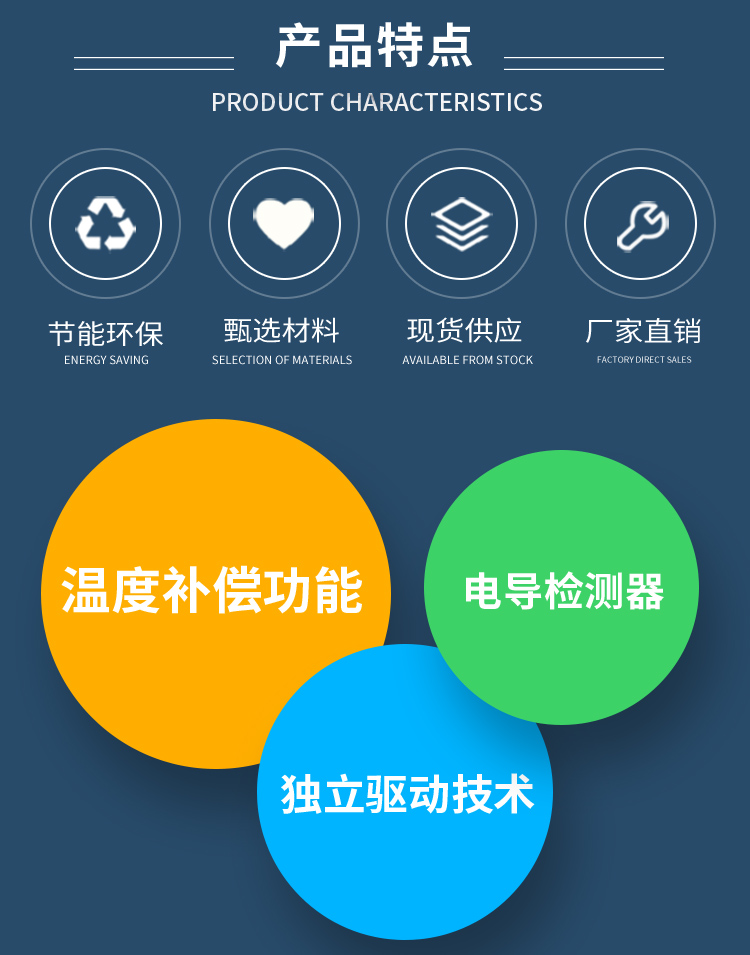 产品特点

PRODUCT CHARACTERISTICS

节能环保
ENERGY SAVING

甄选材料
SELECTION OF MATERIALS

现货供应
AVAILABLE FROM STOCK

厂家直销
FACTORY DIRECT SALES

温度补偿功能

电导检测器

独立驱动技术